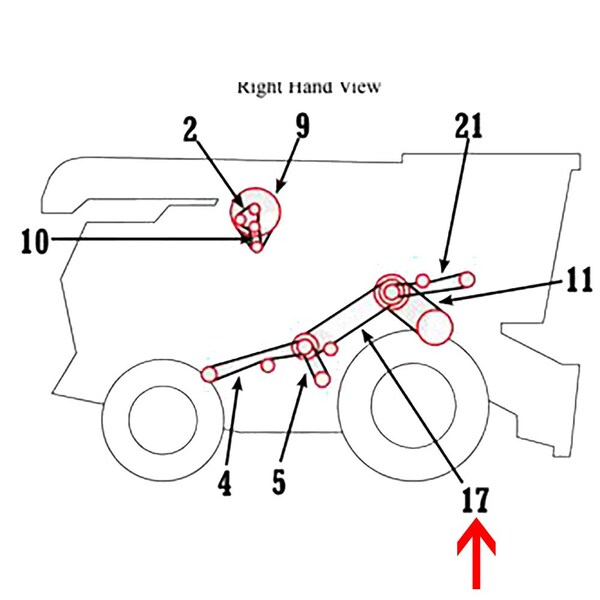 Right Hand View

2
9
21
10
11
4
5
17